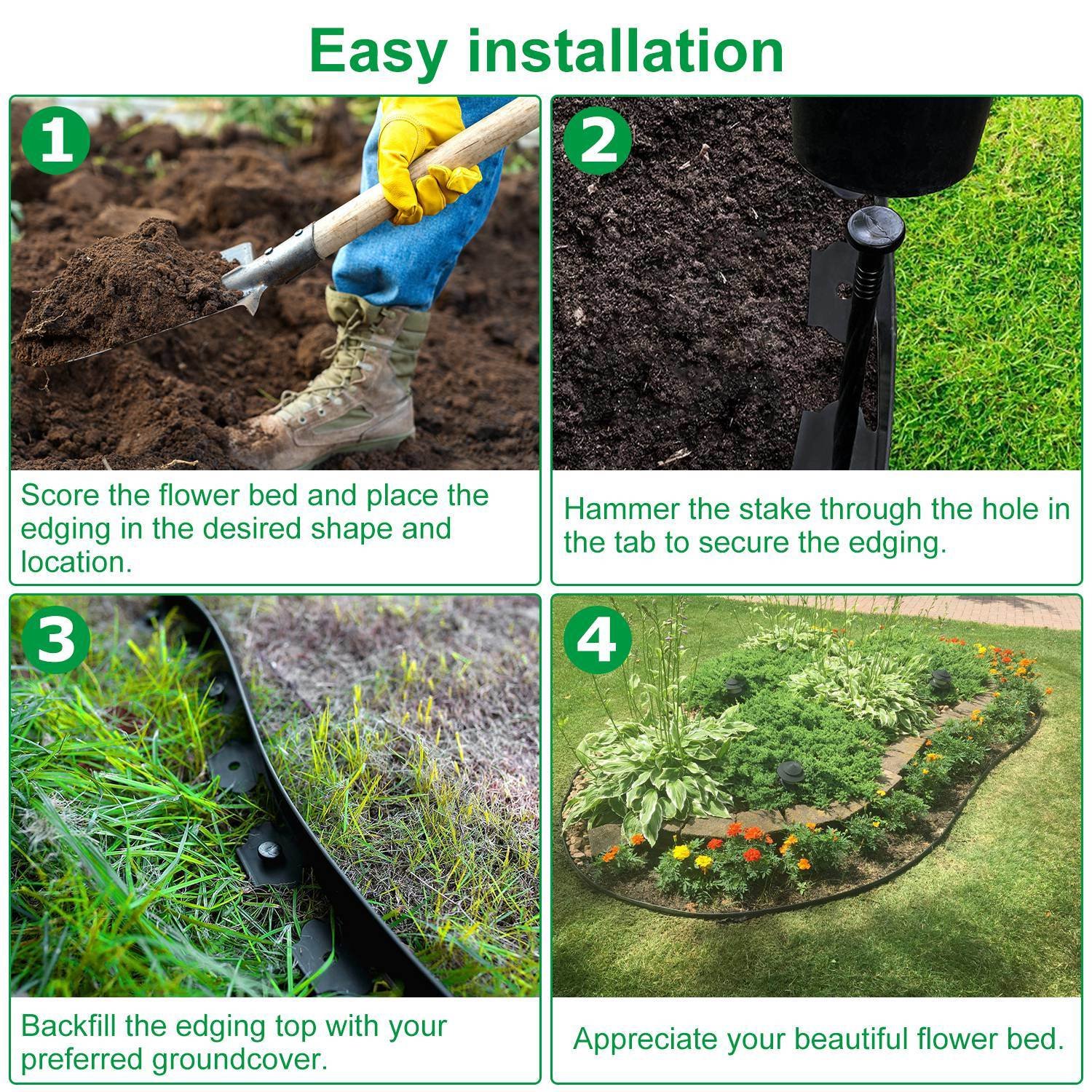 Easy installation

1

Score the flower bed and place the edging in the desired shape and location.

2

Hammer the stake through the hole in the tab to secure the edging.

3

Backfill the edging top with your preferred groundcover.

4

Appreciate your beautiful flower bed.